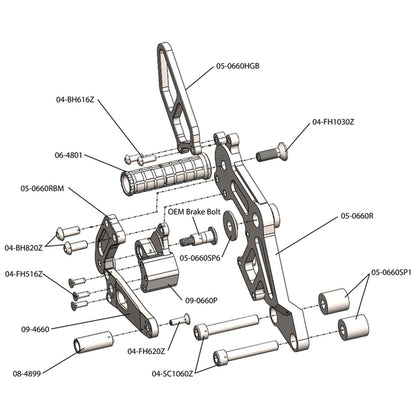 05-0660HGB
04-BH616Z
04-FH1030Z
06-4801
05-0660RBM
OEM Brake Bolt
05-0660R
04-BH820Z
05-0660SP6
04-FH516Z
05-0660SP1
09-0660P
09-4660
04-FH620Z
08-4899
04-SC1060Z