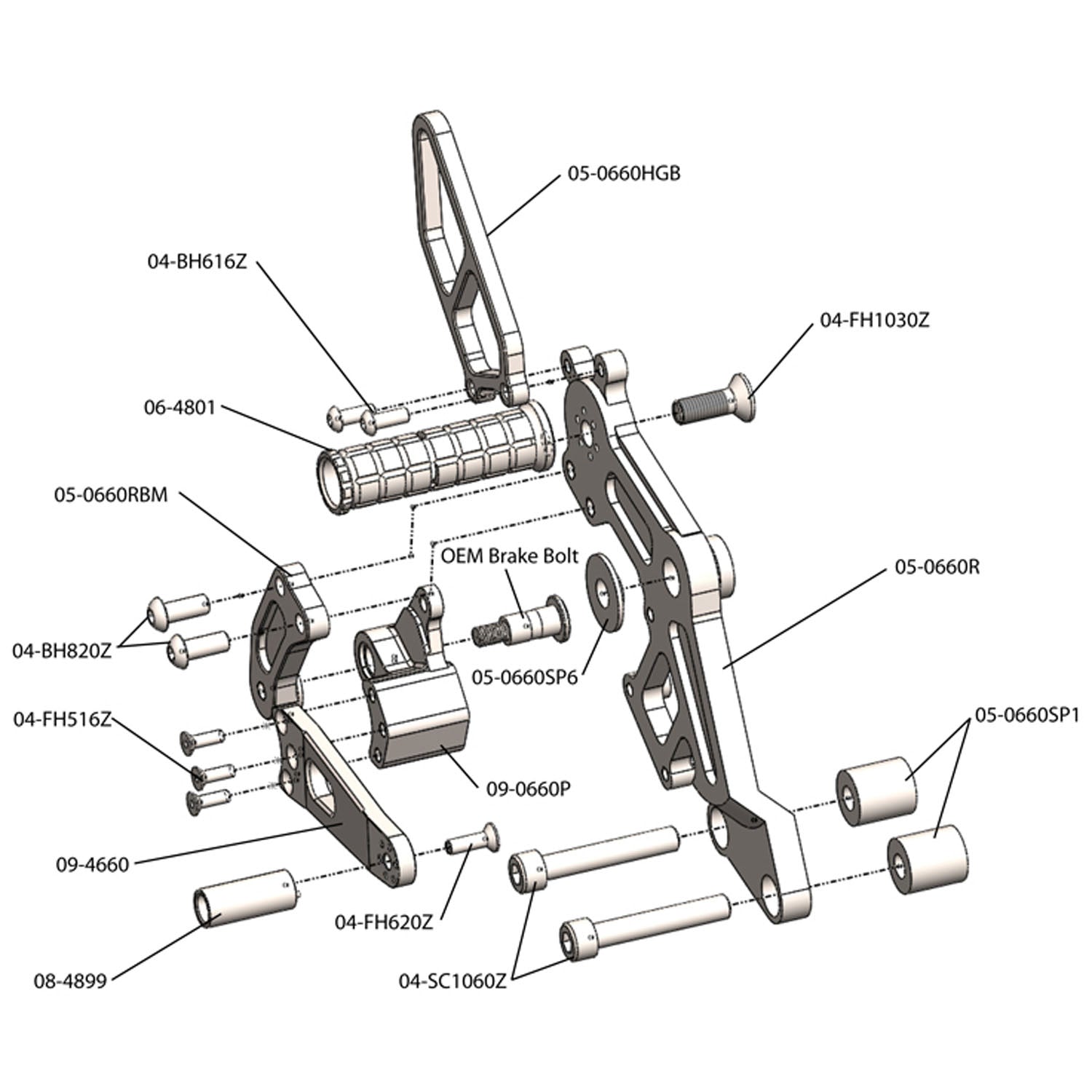 05-0660HGB

04-BH616Z

04-FH1030Z

06-4801

05-0660RBM

OEM Brake Bolt

05-0660R

04-BH820Z

05-0660SP6

04-FH516Z

05-0660SP1

09-0660P

09-4660

04-FH620Z

08-4899

04-SC1060Z