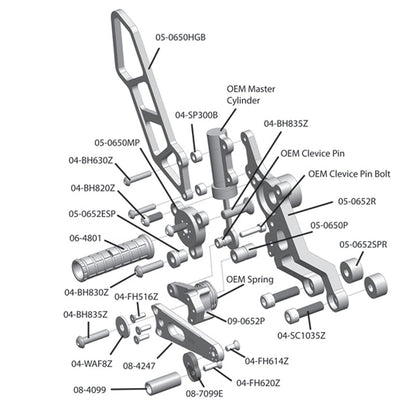 05-0650HGB

OEM Master Cylinder

04-SP300B

04-BH835Z

05-0650MP

OEM Clevice Pin

04-BH630Z

OEM Clevice Pin Bolt

04-BH820Z

05-0652R

05-0652ESP

05-0650P

06-4801

05-0652SPR

OEM Spring

04-BH830Z

04-FH516Z

04-BH835Z

09-0652P

04-SC1035Z

04-WAF8Z

08-4247

04-FH614Z

04-FH620Z

08-4099

08-7099E