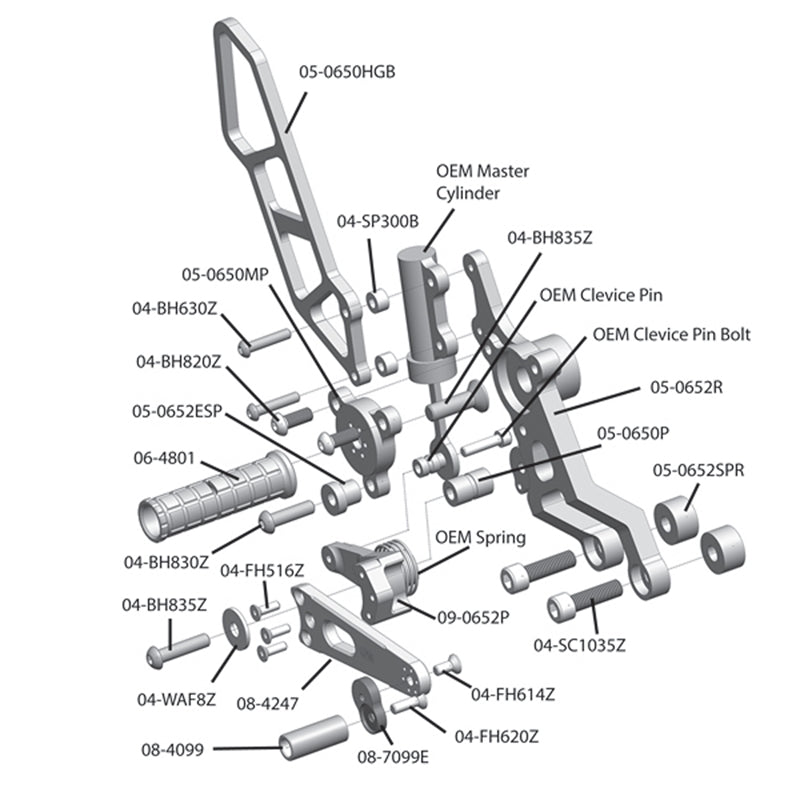 05-0650HGB

OEM Master Cylinder

04-SP300B

04-BH835Z

05-0650MP

OEM Clevice Pin

04-BH630Z

OEM Clevice Pin Bolt

04-BH820Z

05-0652R

05-0652ESP

05-0650P

06-4801

05-0652SPR

OEM Spring

04-BH830Z

04-FH516Z

04-BH835Z

09-0652P

04-SC1035Z

04-WAF8Z

08-4247

04-FH614Z

04-FH620Z

08-4099

08-7099E