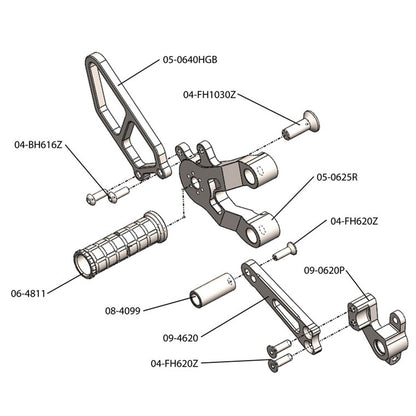 05-0640HGB

04-FH1030Z

04-BH616Z

05-0625R

04-FH620Z

09-0620P

06-4811

08-4099

09-4620

04-FH620Z