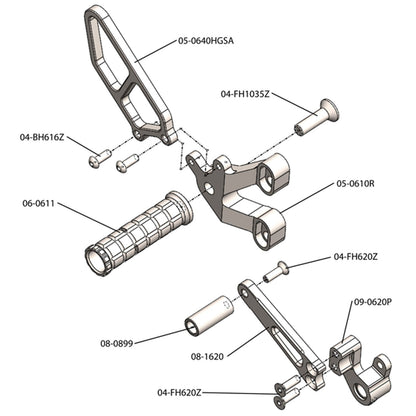 05-0640HGSA

04-FH1035Z

04-BH616Z

05-0610R

06-0611

04-FH620Z

09-0620P

08-0899

08-1620

04-FH620Z