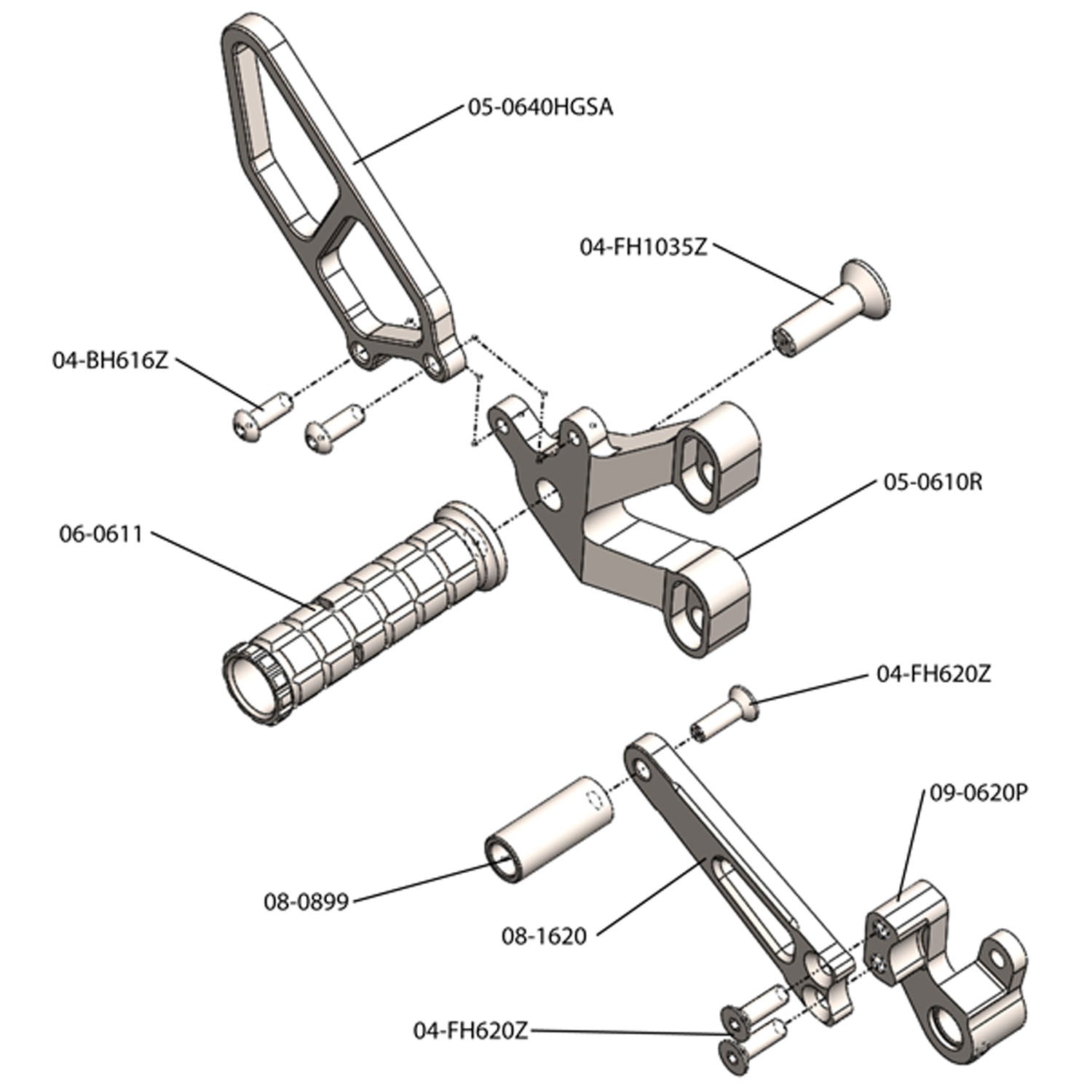 05-0640HGSA

04-FH1035Z

04-BH616Z

05-0610R

06-0611

04-FH620Z

09-0620P

08-0899

08-1620

04-FH620Z