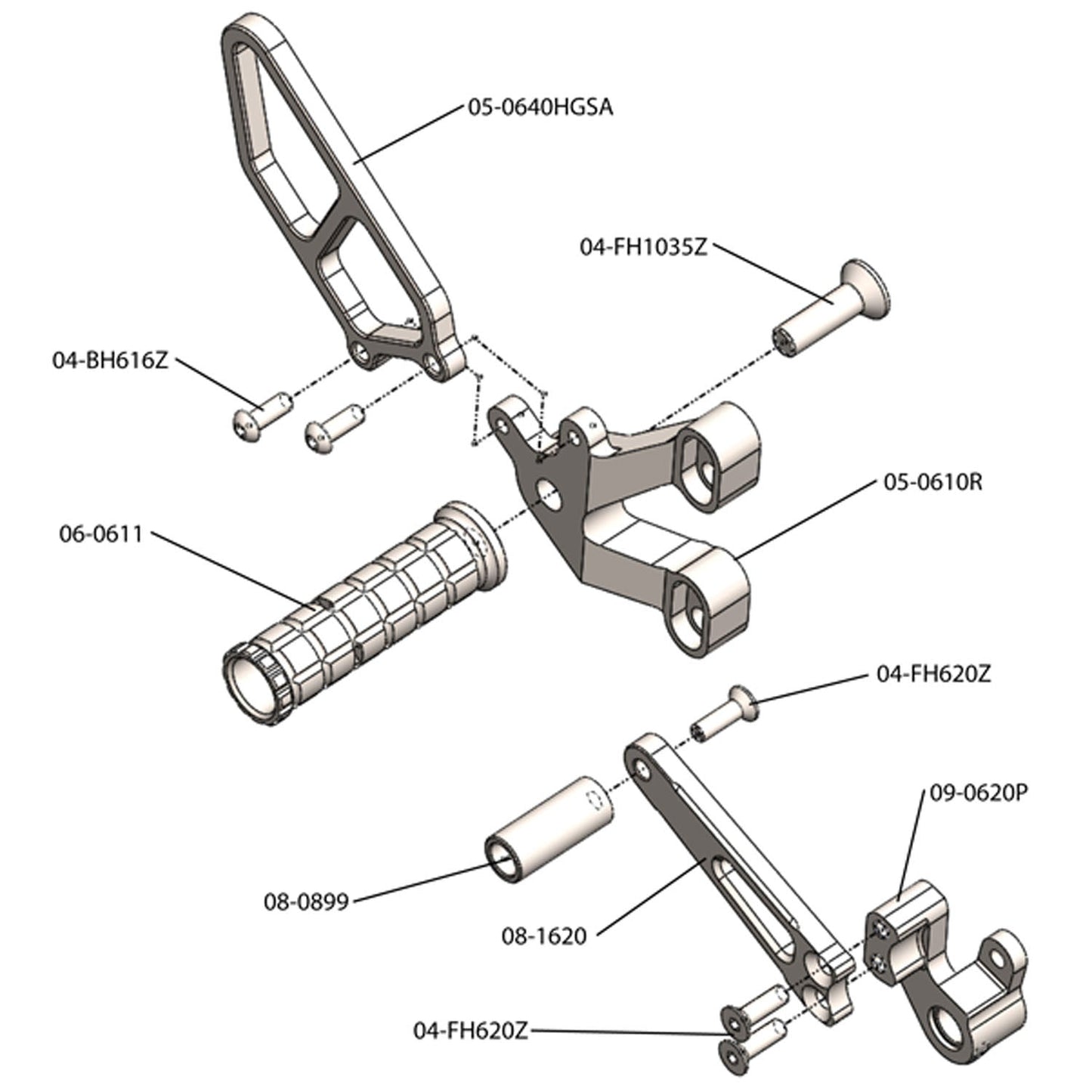 05-0640HGSA

04-FH1035Z

04-BH616Z

05-0610R

06-0611

04-FH620Z

09-0620P

08-0899

08-1620

04-FH620Z