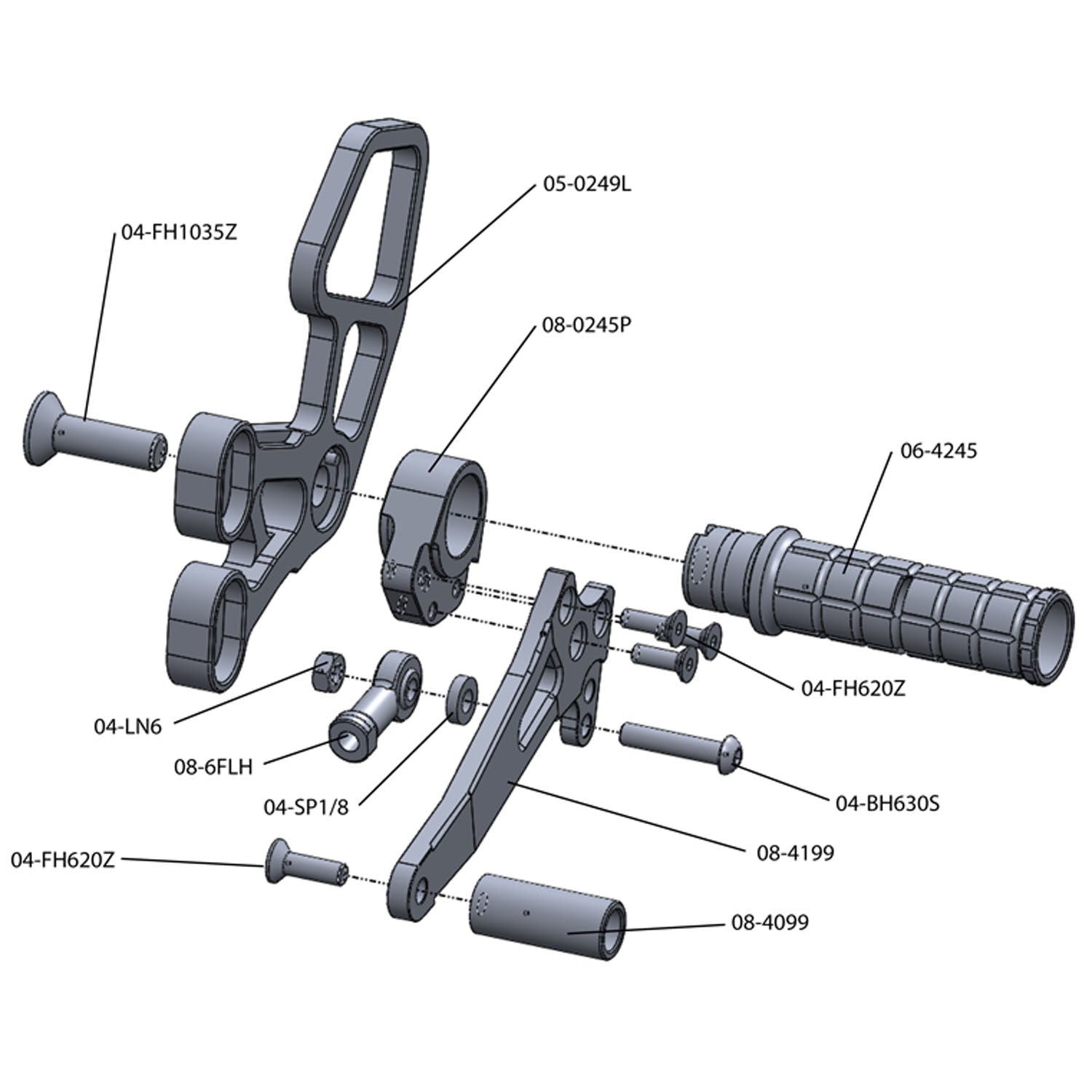 05-0249L

04-FH1035Z

08-0245P

06-4245

04-FH620Z

04-LN6

08-6FLH

04-SP1/8

04-BH630S

08-4199

04-FH620Z

08-4099