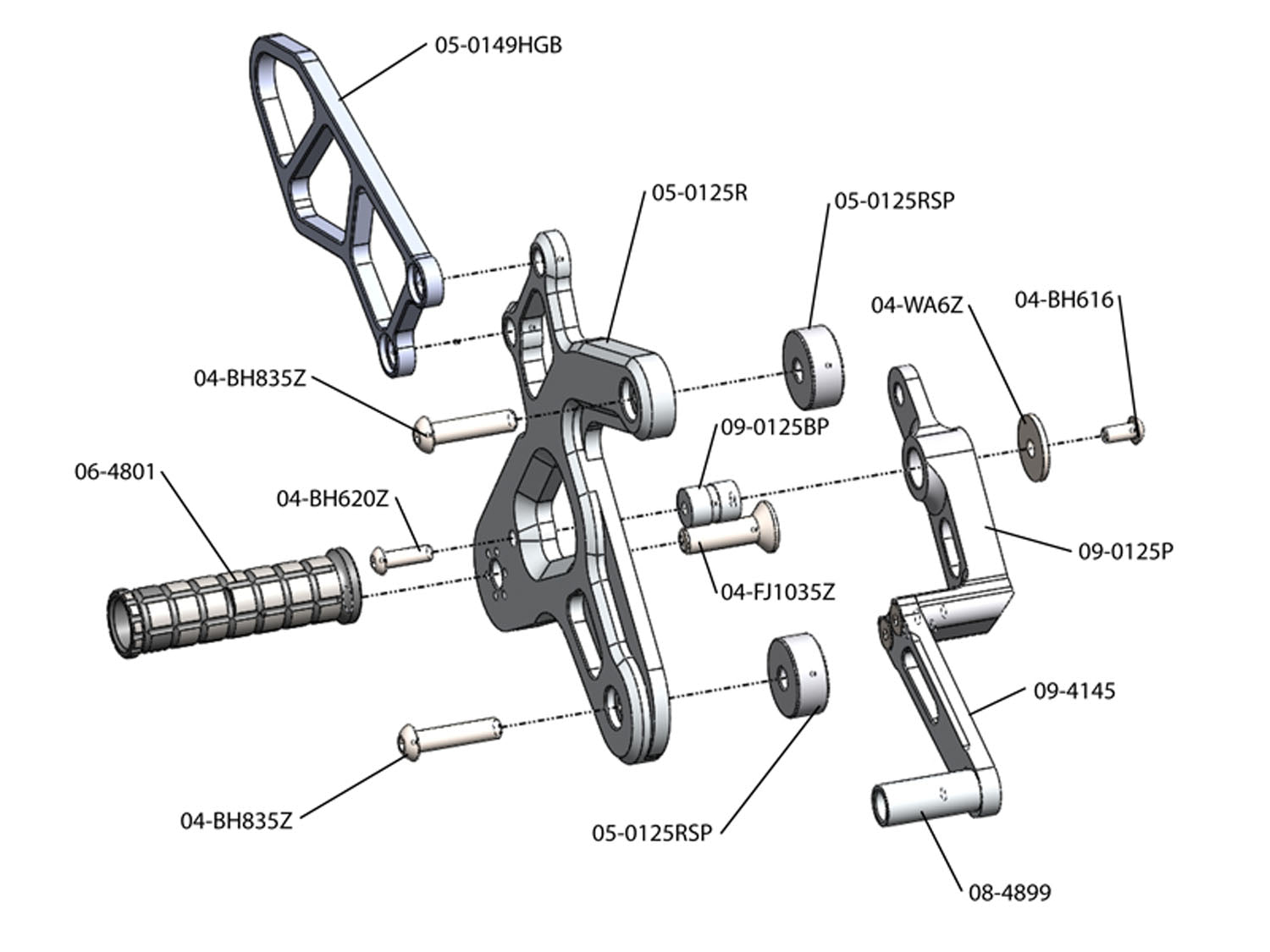 05-0149HGB

05-0125R

05-0125RSP

04-WA6Z

04-BH616

04-BH835Z

09-0125BP

06-4801

04-BH620Z

09-0125P

04-FJ1035Z

09-4145

04-BH835Z

05-0125RSP

08-4899