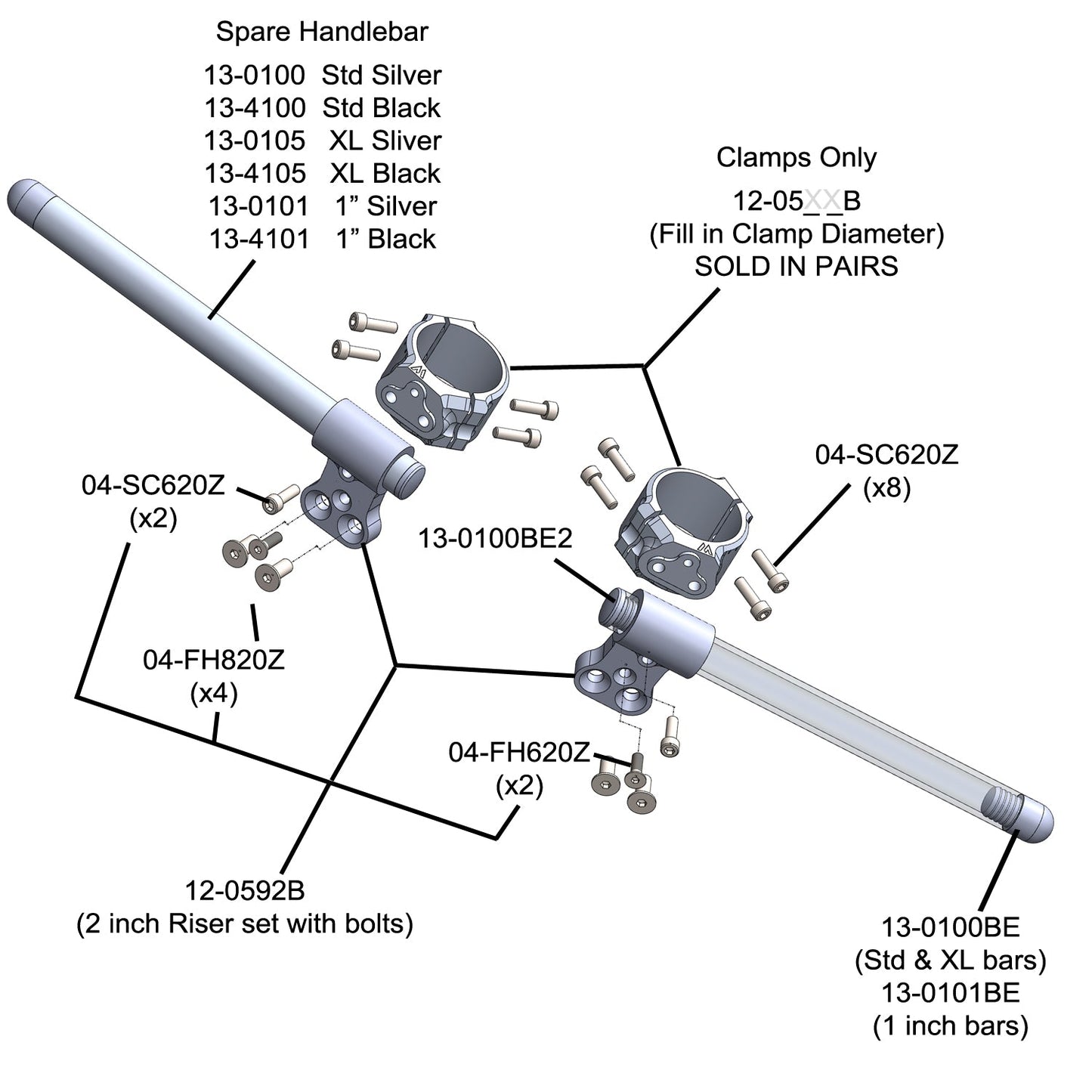 Spare Handlebar
13-0100 Std Silver
13-4100 Std Black
13-0105 XL Sliver
13-4105 XL Black
13-0101 1” Silver
13-4101 1” Black

Clamps Only
12-05XXB
(Fill in Clamp Diameter)
SOLD IN PAIRS

04-SC620Z
(x8)

04-SC620Z
(x2)

13-0100BE2

04-FH820Z
(x4)

04-FH620Z
(x2)

12-0592B
(2 inch Riser set with bolts)

13-0100BE
(Std & XL bars)
13-0101BE
(1 inch bars)