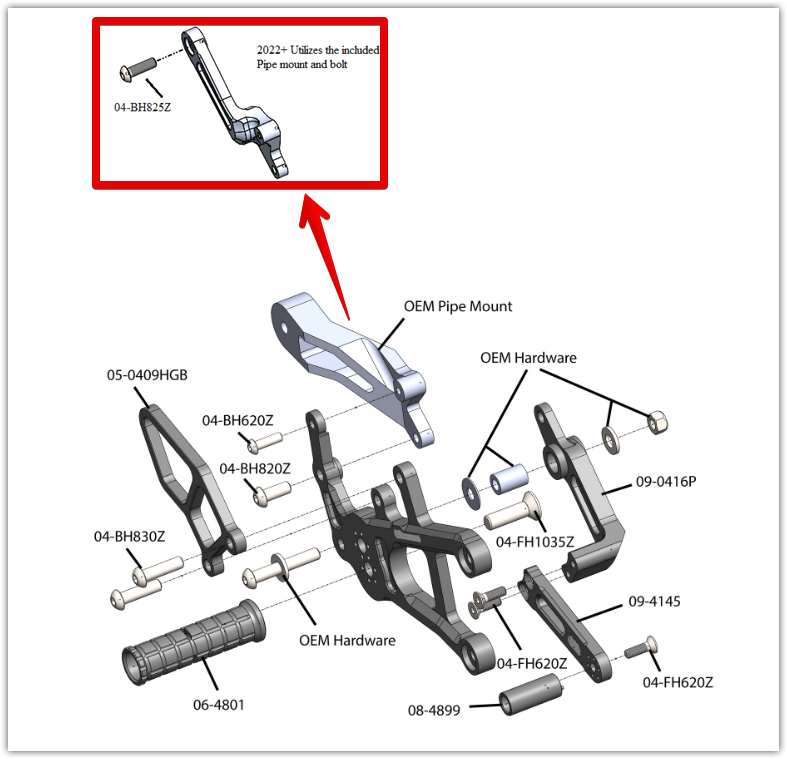 2022+ Utilizes the included Pipe mount and bolt

04-BH825Z

OEM Pipe Mount

OEM Hardware

05-0409HGB

04-BH620Z

04-BH820Z

09-0416P

04-BH830Z

04-FH1035Z

09-4145

OEM Hardware

04-FH620Z

04-FH620Z

06-4801

08-4899