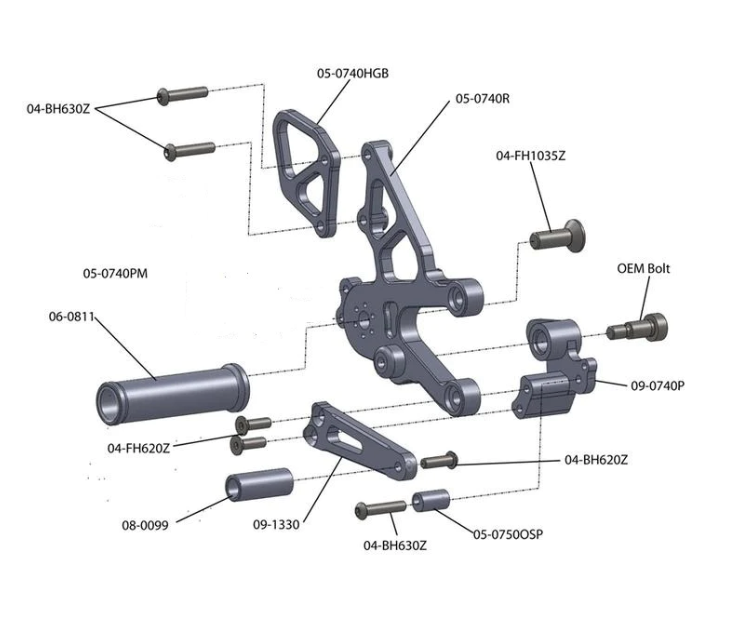 05-0740HGB
04-BH630Z
05-0740R
04-FH1035Z
05-0740PM
OEM Bolt
06-0811
09-0740P
04-FH620Z
04-BH620Z
08-0099
09-1330
04-BH630Z
05-0750OSP