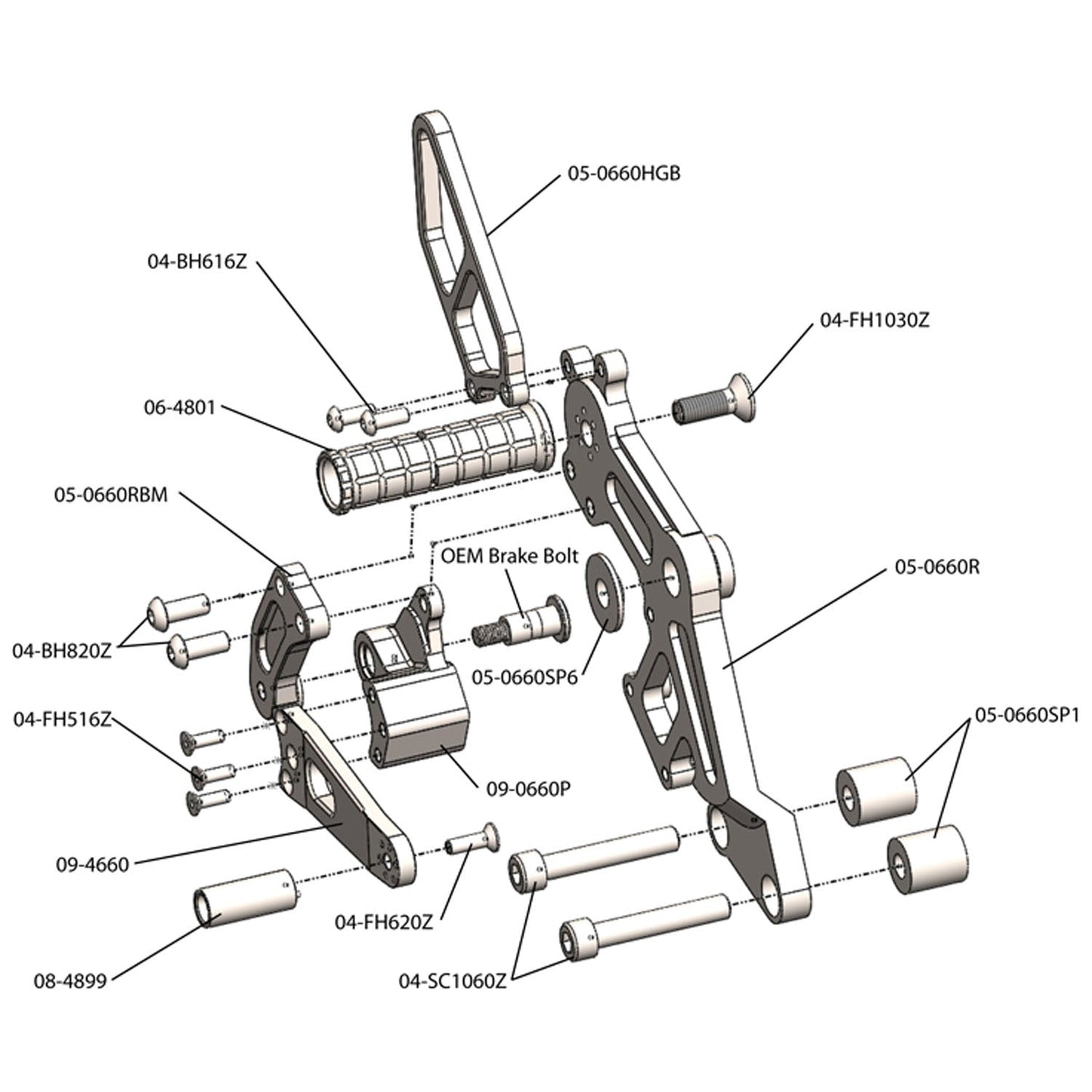 05-0660HGB

04-BH616Z

04-FH1030Z

06-4801

05-0660RBM

OEM Brake Bolt

05-0660R

04-BH820Z

05-0660SP6

04-FH516Z

05-0660SP1

09-0660P

09-4660

04-FH620Z

08-4899

04-SC1060Z