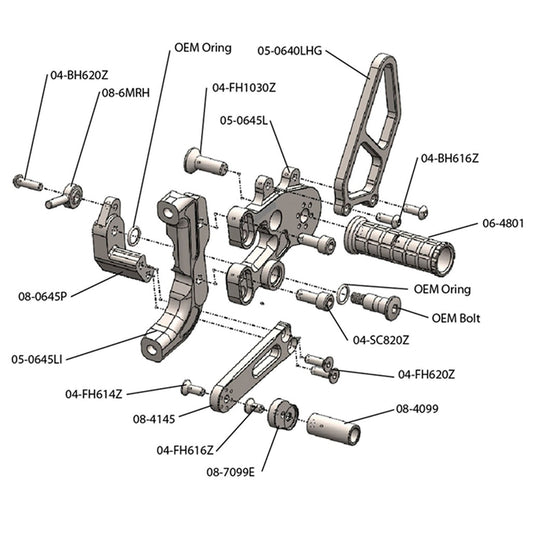 OEM Oring
05-0640LHG
04-BH620Z
08-6MRH
04-FH1030Z
05-0645L
04-BH616Z
06-4801
08-0645P
OEM Oring
OEM Bolt
04-SC820Z
05-0645LI
04-FH620Z
04-FH614Z
08-4145
08-4099
04-FH616Z
08-7099E