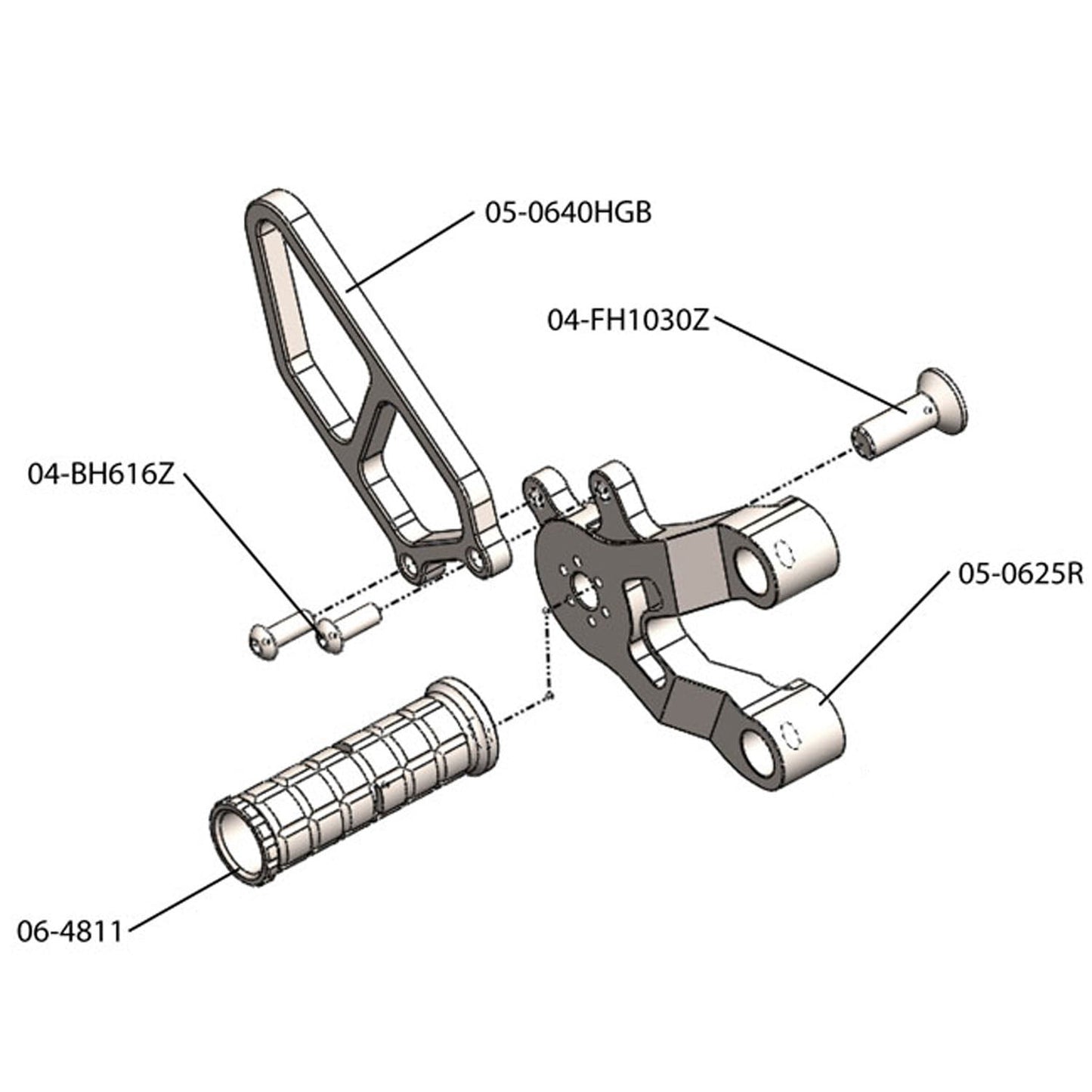 05-0640HGB

04-FH1030Z

04-BH616Z

05-0625R

06-4811