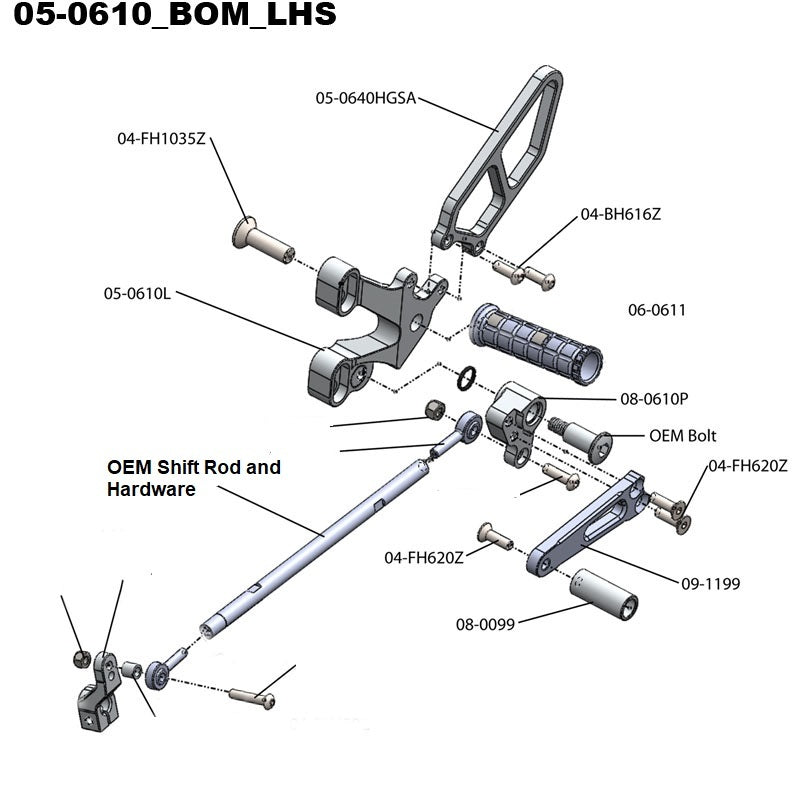 05-0610_BOM_LHS

05-0640HGSA

04-FH1035Z

04-BH616Z

05-0610L

06-0611

08-0610P

OEM Bolt

OEM Shift Rod and Hardware

04-FH620Z

04-FH620Z

09-1199

08-0099