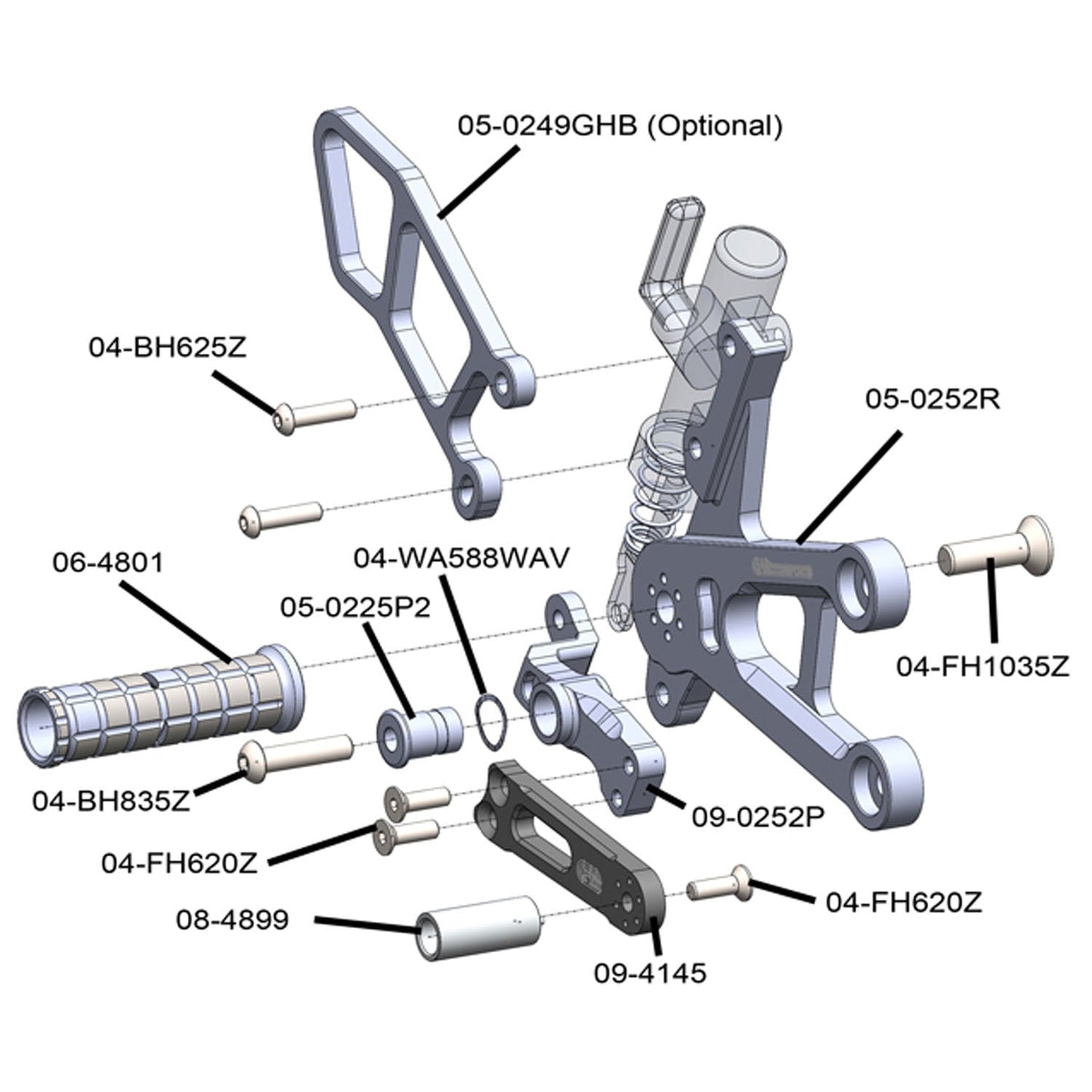 05-0249GHB (Optional)

04-BH625Z

05-0252R

06-4801

04-WA588WAV

05-0225P2

04-FH1035Z

04-BH835Z

09-0252P

04-FH620Z

04-FH620Z

08-4899

09-4145