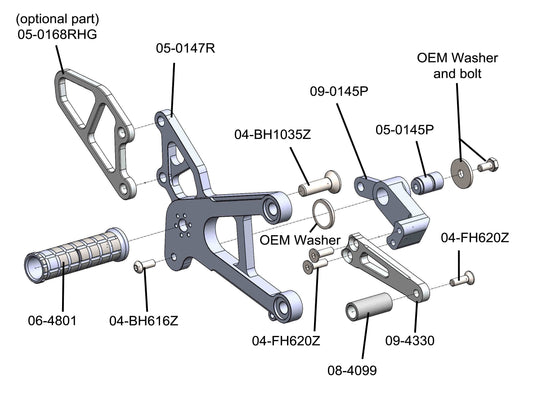 (optional part)
05-0168RHG

05-0147R

OEM Washer
and bolt

09-0145P

04-BH1035Z

05-0145P

OEM Washer

04-FH620Z

06-4801

04-BH616Z

04-FH620Z

09-4330

08-4099